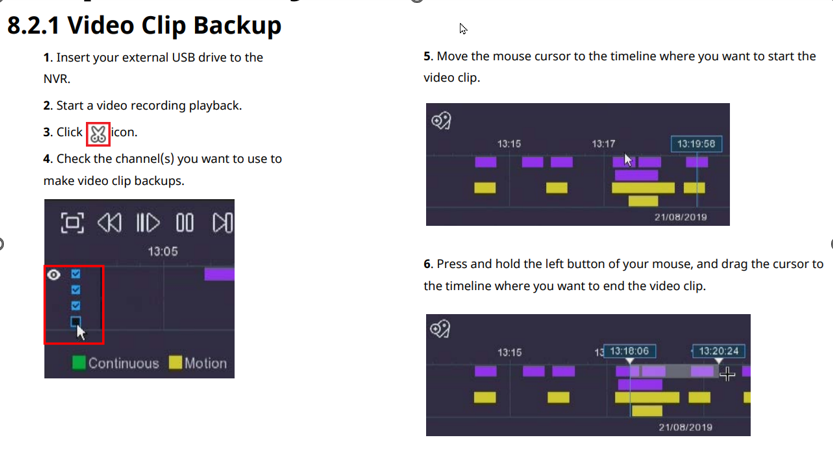 8.2.1 Video Clip Backup

1. Insert your external USB drive to the NVR.

2. Start a video recording playback.

3. Click icon.

4. Check the channel(s) you want to use to make video clip backups.

13:05

Continuous Motion

5. Move the mouse cursor to the timeline where you want to start the video clip.

13:15 13:17 13:19:58

21/08/2019

6. Press and hold the left button of your mouse, and drag the cursor to the timeline where you want to end the video clip.

13:15 13:18:06 13:20:24

21/08/2019